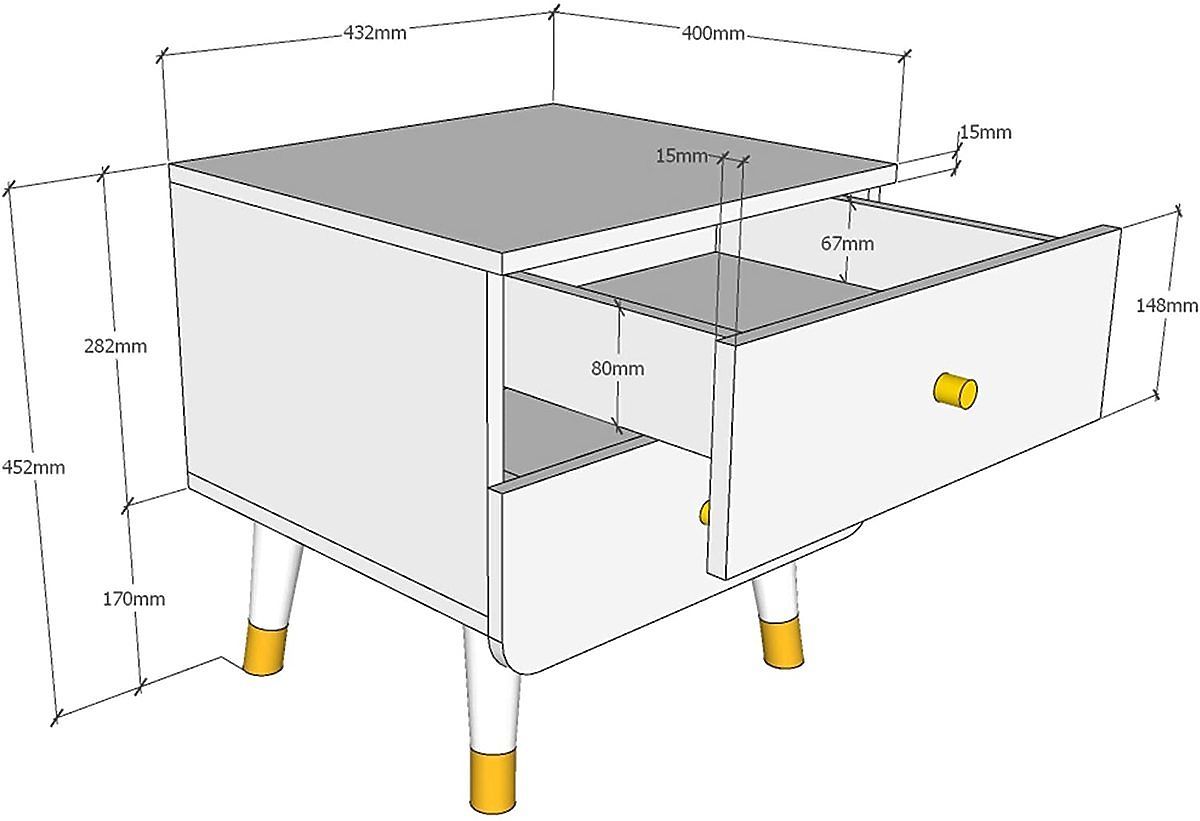 432mm
400mm
15mm
15mm
67mm
148mm
282mm
80mm
452mm
170mm